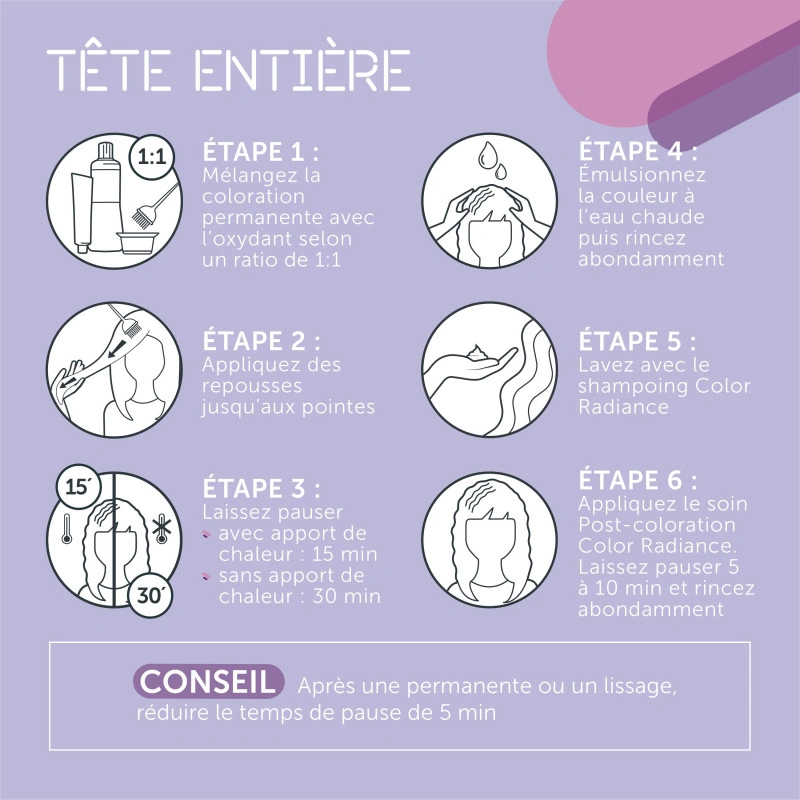 TÊTE ENTIÈRE

1:1

ÉTAPE 1 :
Mélangez la coloration permanente avec l'oxydant selon un ratio de 1:1

ÉTAPE 2 :
Appliquez des repousses jusqu'aux pointes

15'

30'

ÉTAPE 3 :
Laissez pauser
avec apport de chaleur : 15 min
sans apport de chaleur : 30 min

ÉTAPE 4 :
Émulsionnez la couleur à l'eau chaude puis rincez abondamment

ÉTAPE 5 :
Lavez avec le shampoing Color Radiance

ÉTAPE 6 :
Appliquez le soin Post-coloration Color Radiance. Laissez pauser 5 à 10 min et rincez abondamment

CONSEIL Après une permanente ou un lissage, réduire le temps de pause de 5 min