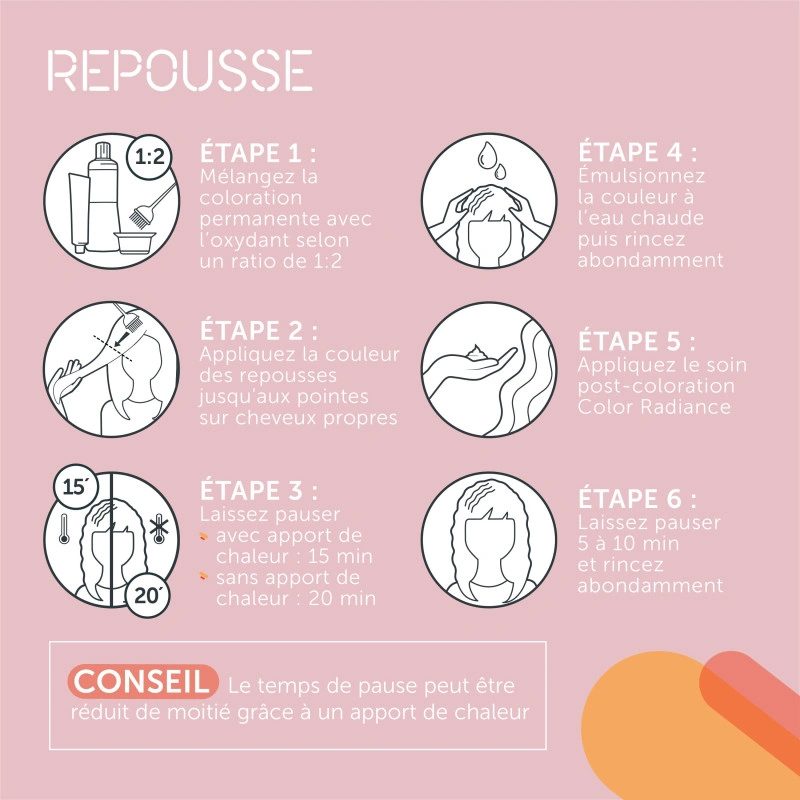 REPOUSSE

1:2

ÉTAPE 1 :
Mélangez la coloration permanente avec l'oxydant selon un ratio de 1:2

ÉTAPE 2 :
Appliquez la couleur des repousses jusqu'aux pointes sur cheveux propres

15'

20'

ÉTAPE 3 :
Laissez pauser
avec apport de chaleur : 15 min
sans apport de chaleur : 20 min

ÉTAPE 4 :
Émulsionnez la couleur à l'eau chaude puis rincez abondamment

ÉTAPE 5 :
Appliquez le soin post-coloration Color Radiance

ÉTAPE 6 :
Laissez pauser 5 à 10 min et rincez abondamment

CONSEIL Le temps de pause peut être réduit de moitié grâce à un apport de chaleur