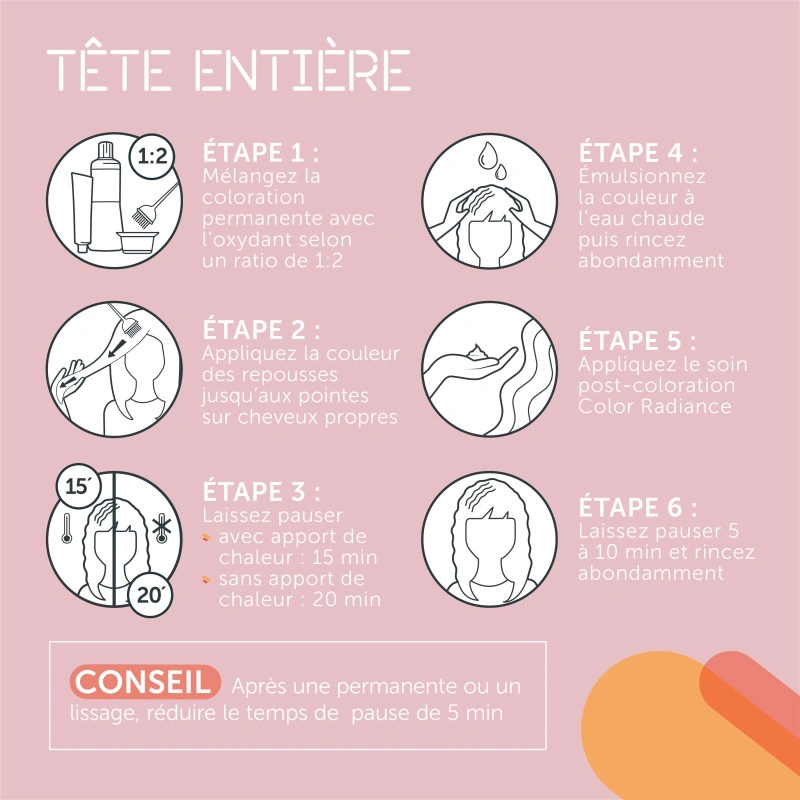 TÊTE ENTIÈRE

1:2

ÉTAPE 1 :
Mélangez la coloration permanente avec l'oxydant selon un ratio de 1:2

ÉTAPE 2 :
Appliquez la couleur des repousses jusqu'aux pointes sur cheveux propres

15'

20'

ÉTAPE 3 :
Laissez pauser
avec apport de chaleur : 15 min
sans apport de chaleur : 20 min

ÉTAPE 4 :
Émulsionnez la couleur à l'eau chaude puis rincez abondamment

ÉTAPE 5 :
Appliquez le soin post-coloration Color Radiance

ÉTAPE 6 :
Laissez pauser 5 à 10 min et rincez abondamment

CONSEIL Après une permanente ou un lissage, réduire le temps de pause de 5 min