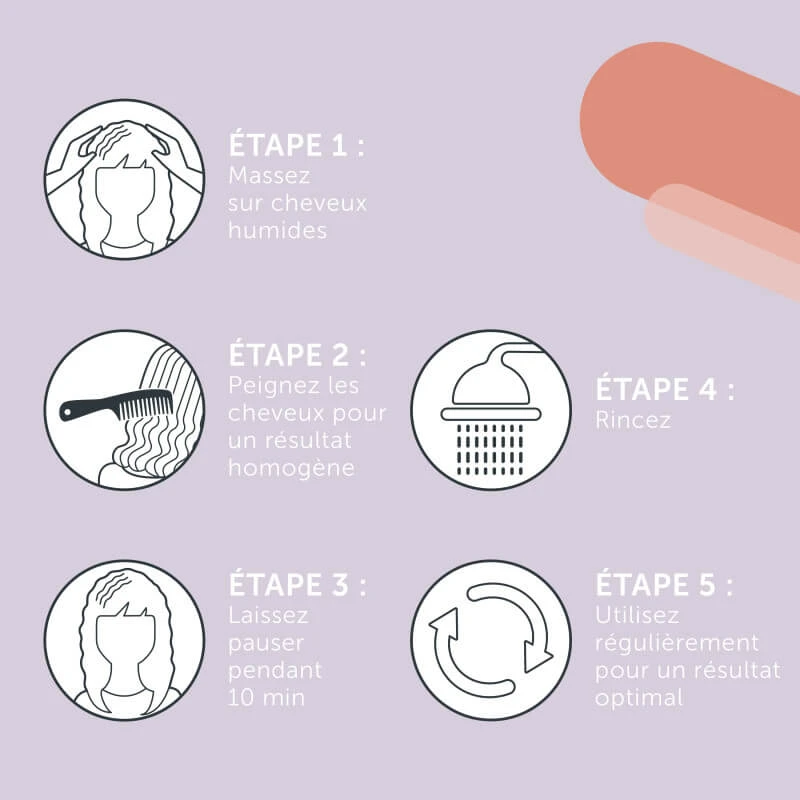 ÉTAPE 1 :
Massez sur cheveux humides

ÉTAPE 2 :
Peignez les cheveux pour un résultat homogène

ÉTAPE 3 :
Laissez pauser pendant 10 min

ÉTAPE 4 :
Rincez

ÉTAPE 5 :
Utilisez régulièrement pour un résultat optimal