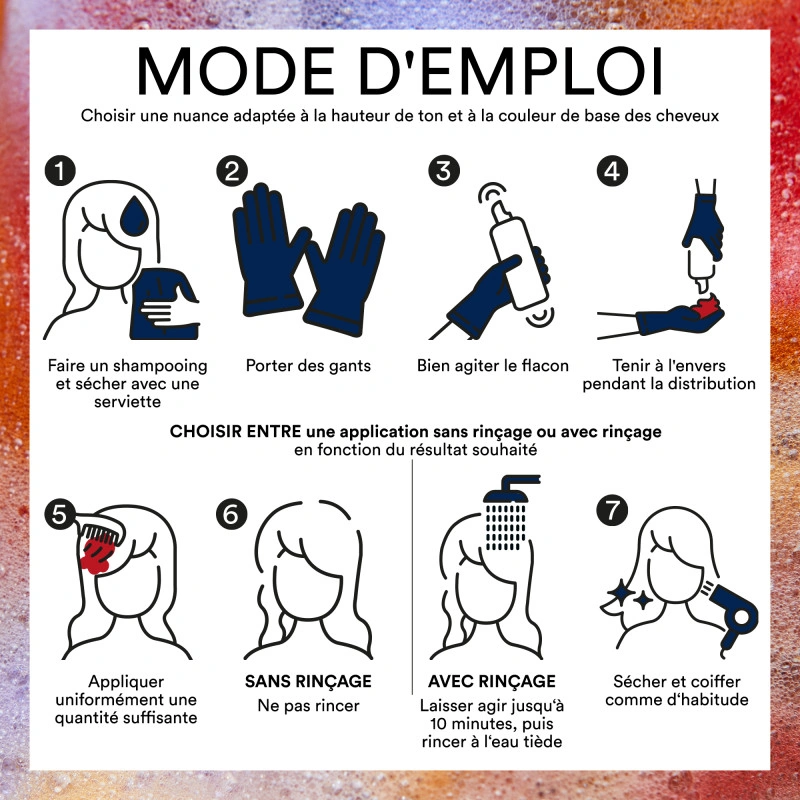 MODE D'EMPLOI

Choisir une nuance adaptée à la hauteur de ton et à la couleur de base des cheveux

1
Faire un shampooing et sécher avec une serviette

2
Porter des gants

3
Bien agiter le flacon

4
Tenir à l'envers pendant la distribution

CHOISIR ENTRE une application sans rinçage ou avec rinçage en fonction du résultat souhaité

5
Appliquer uniformément une quantité suffisante

6
SANS RINÇAGE
Ne pas rincer

AVEC RINÇAGE
Laisser agir jusqu'à 10 minutes, puis rincer à l'eau tiède

7
Sécher et coiffer comme d'habitude